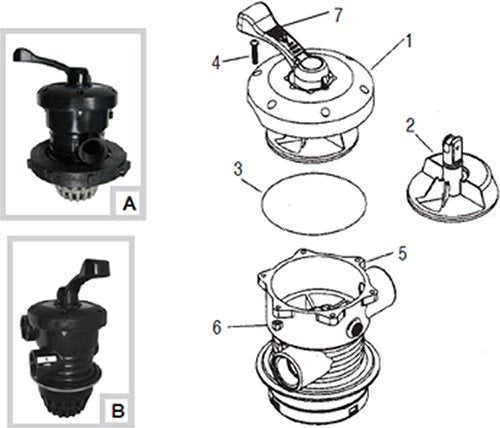 A

B

7

4

1

2

3

5

6