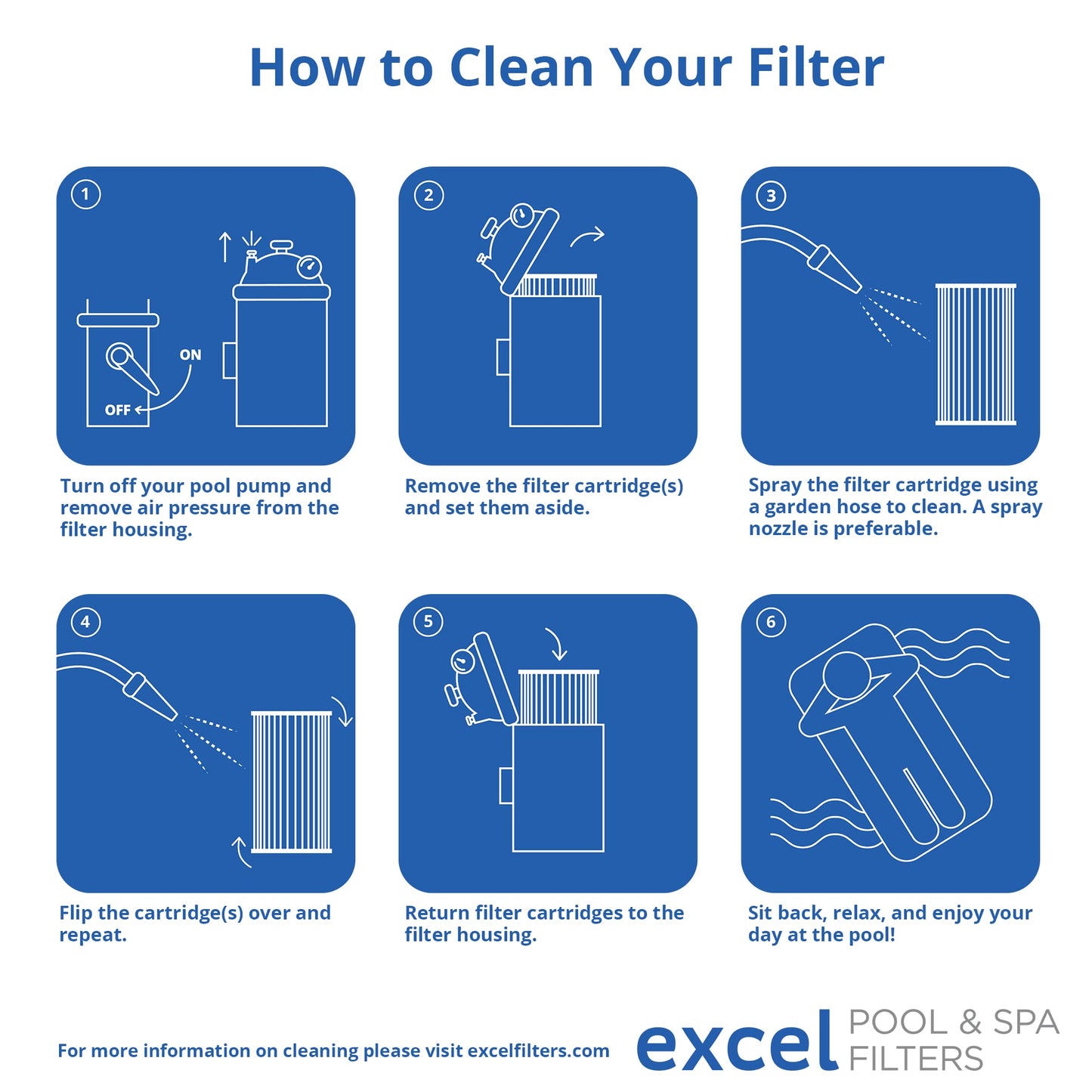 How to Clean Your Filter

1

ON

OFF

Turn off your pool pump and remove air pressure from the filter housing.

2

Remove the filter cartridge(s) and set them aside.

3

Spray the filter cartridge using a garden hose to clean. A spray nozzle is preferable.

4

Flip the cartridge(s) over and repeat.

5

Return filter cartridges to the filter housing.

6

Sit back, relax, and enjoy your day at the pool!

For more information on cleaning please visit excelfilters.com

excel POOL & SPA FILTERS