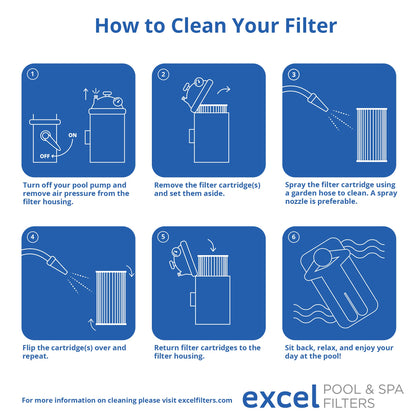 How to Clean Your Filter

1

ON

OFF

Turn off your pool pump and remove air pressure from the filter housing.

2

Remove the filter cartridge(s) and set them aside.

3

Spray the filter cartridge using a garden hose to clean. A spray nozzle is preferable.

4

Flip the cartridge(s) over and repeat.

5

Return filter cartridges to the filter housing.

6

Sit back, relax, and enjoy your day at the pool!

For more information on cleaning please visit excelfilters.com

excel POOL & SPA FILTERS