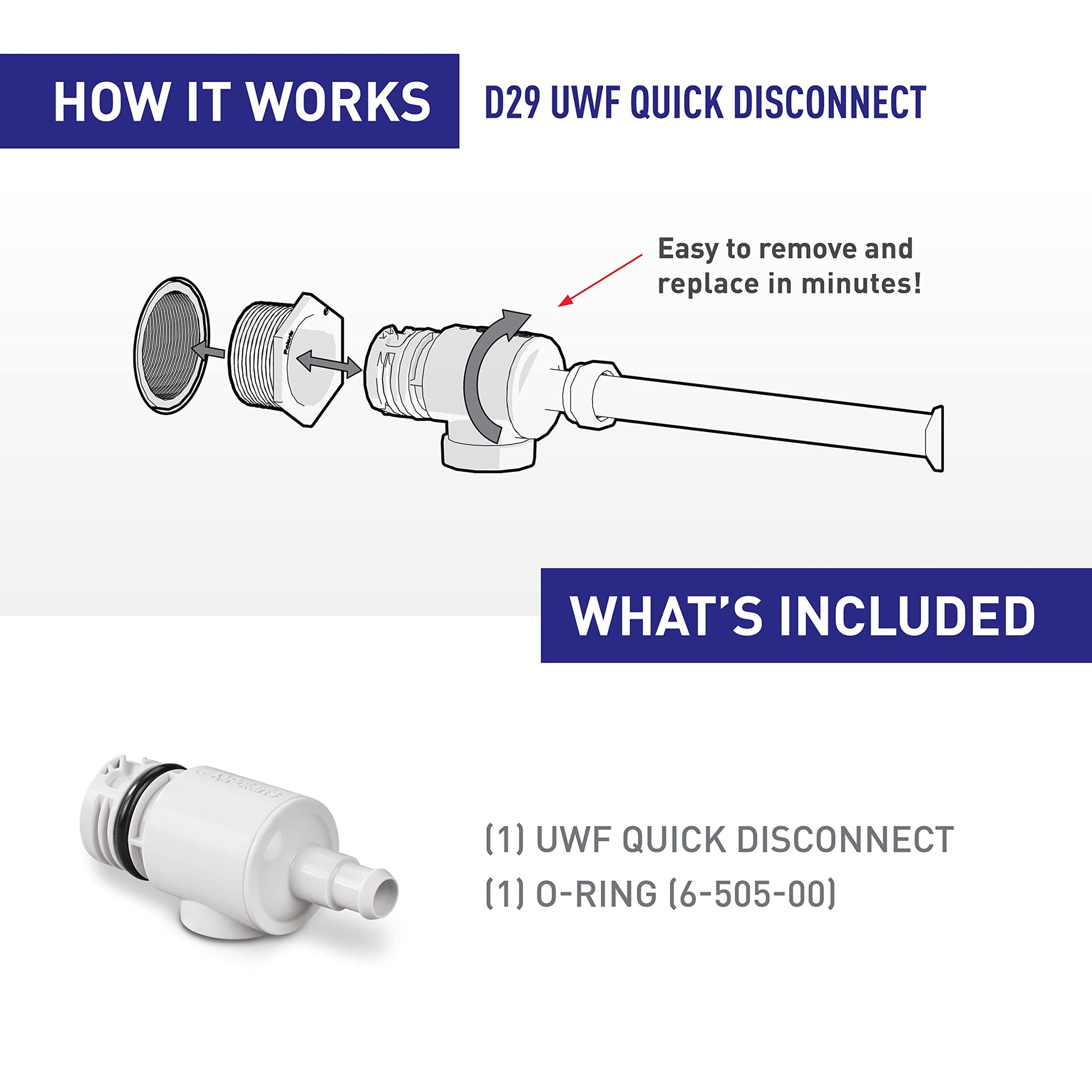 HOW IT WORKS

D29 UWF QUICK DISCONNECT

Easy to remove and replace in minutes!

Polaris

WHAT'S INCLUDED

Polaris

(1) UWF QUICK DISCONNECT
(1) O-RING (6-505-00)