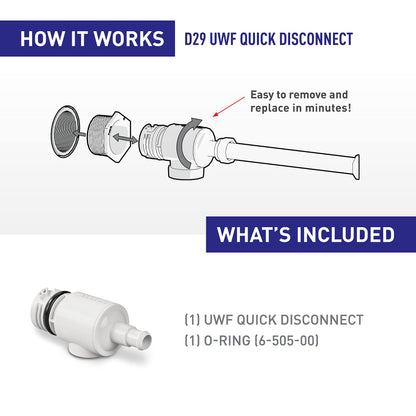 HOW IT WORKS

D29 UWF QUICK DISCONNECT

Easy to remove and replace in minutes!

WHAT'S INCLUDED

(1) UWF QUICK DISCONNECT

(1) O-RING (6-505-00)