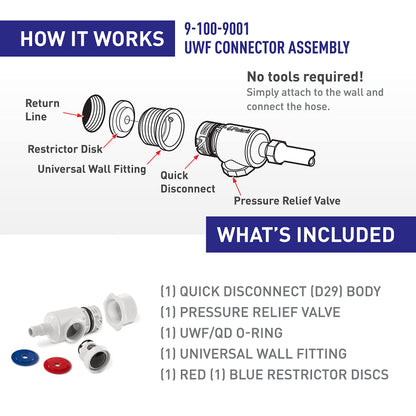 HOW IT WORKS

9-100-9001
UWF CONNECTOR ASSEMBLY

No tools required!
Simply attach to the wall and connect the hose.

Return Line

Restrictor Disk

Universal Wall Fitting

Quick Disconnect

Pressure Relief Valve

WHAT'S INCLUDED

(1) QUICK DISCONNECT (D29) BODY
(1) PRESSURE RELIEF VALVE
(1) UWF/QD O-RING
(1) UNIVERSAL WALL FITTING
(1) RED (1) BLUE RESTRICTOR DISCS